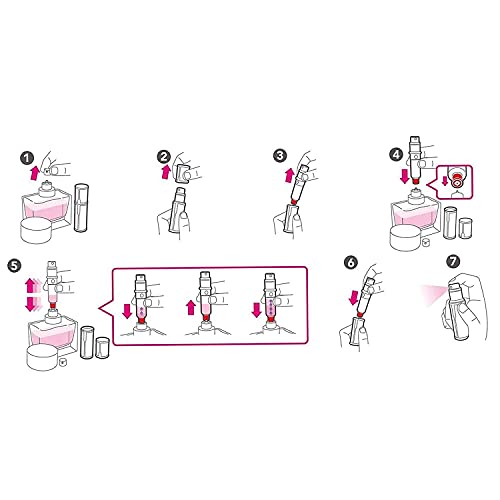 1

2

3

4

5

6

7