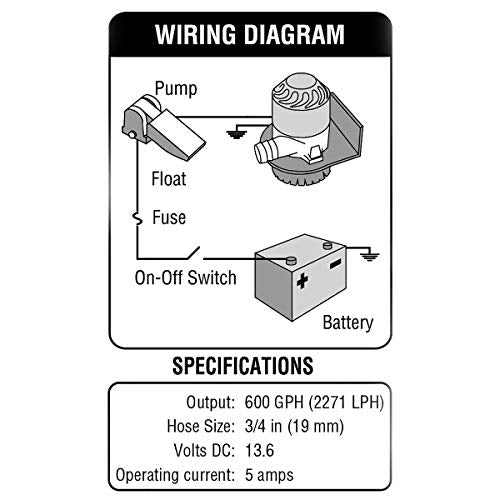 WIRING DIAGRAM

Pump

Float

Fuse

On-Off Switch

+

−

Battery

SPECIFICATIONS

| | |
|---|---|
| Output: | 600 GPH (2271 LPH) |
| Hose Size: | 3/4 in (19 mm) |
| Volts DC: | 13.6 |
| Operating current: | 5 amps |