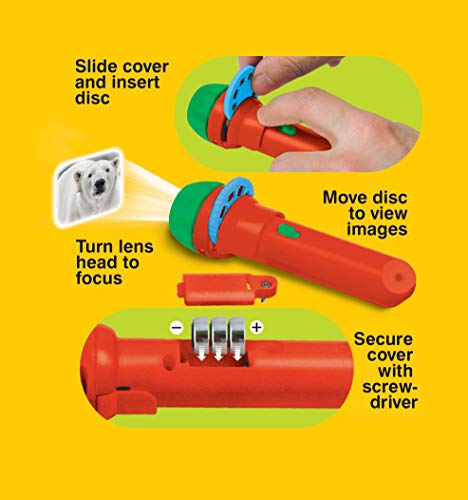 Slide cover and insert disc

Move disc to view images

Turn lens head to focus

−

+

Secure cover with screwdriver