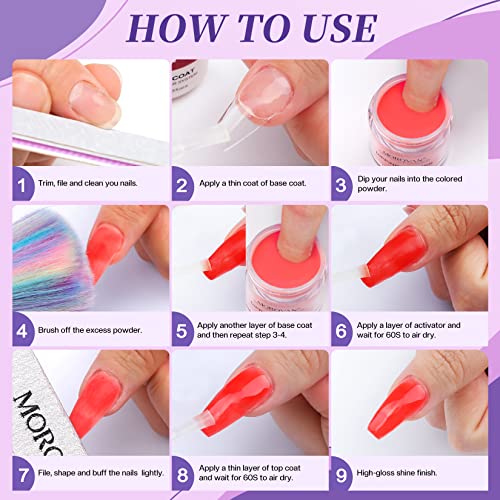 HOW TO USE

COAT

1 Trim, file and clean you nails.

2 Apply a thin coat of base coat.

3 Dip your nails into the colored powder.

4 Brush off the excess powder.

5 Apply another layer of base coat and then repeat step 3-4.

6 Apply a layer of activator and wait for 60S to air dry.

MORO

7 File, shape and buff the nails lightly.

8 Apply a thin layer of top coat and wait for 60S to air dry.

9 High-gloss shine finish.