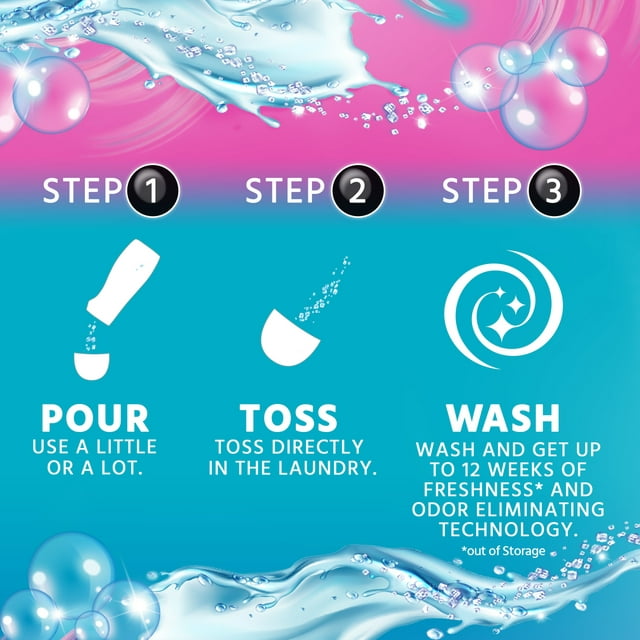 STEP 1

POUR
USE A LITTLE OR A LOT.

STEP 2

TOSS
TOSS DIRECTLY IN THE LAUNDRY.

STEP 3

WASH
WASH AND GET UP TO 12 WEEKS OF FRESHNESS* AND ODOR ELIMINATING TECHNOLOGY.

*out of Storage