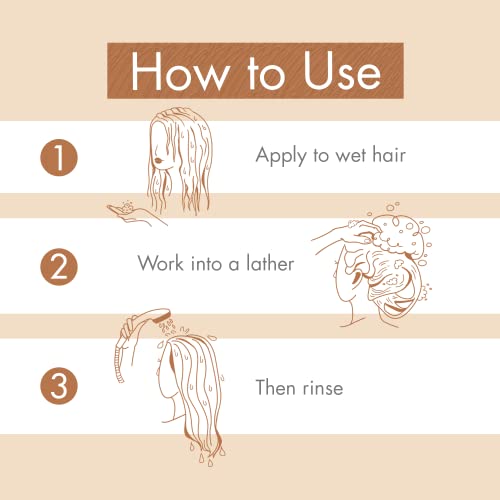 How to Use

1 Apply to wet hair

2 Work into a lather

3 Then rinse