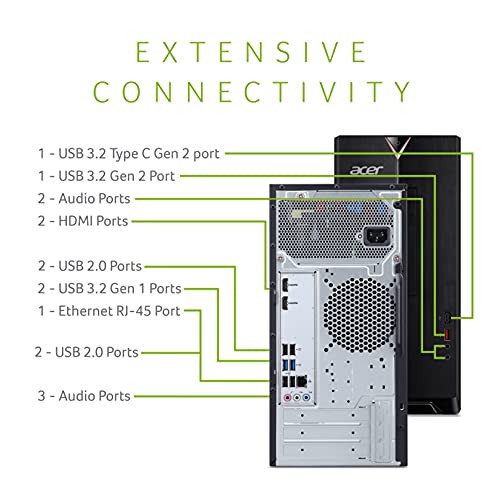 EXTENSIVE CONNECTIVITY

1 - USB 3.2 Type C Gen 2 port
1 - USB 3.2 Gen 2 Port
2 - Audio Ports
2 - HDMI Ports
2 - USB 2.0 Ports
2 - USB 3.2 Gen 1 Ports
1 - Ethernet RJ-45 Port
2 - USB 2.0 Ports
3 - Audio Ports

acer