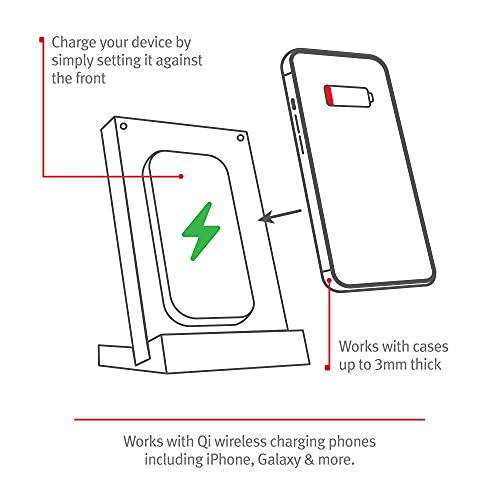 Charge your device by simply setting it against the front

Works with cases up to 3mm thick

Works with Qi wireless charging phones including iPhone, Galaxy & more.