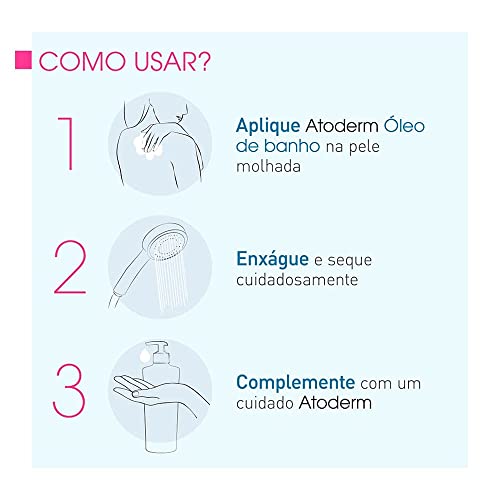 COMO USAR?

1

Aplique Atoderm Óleo de banho na pele molhada

2

Enxágue e seque cuidadosamente

3

Complemente com um cuidado Atoderm