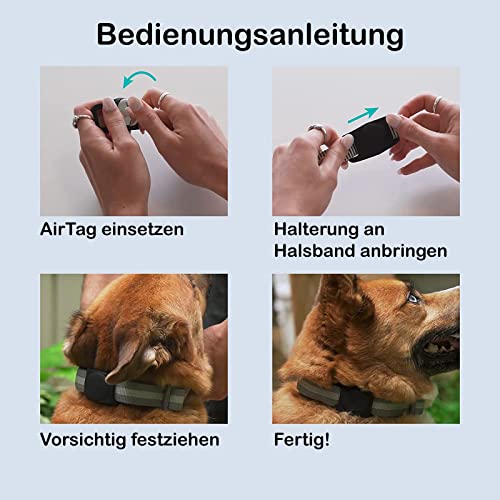 Bedienungsanleitung

AirTag einsetzen

Halterung an Halsband anbringen

Vorsichtig festziehen

Fertig!