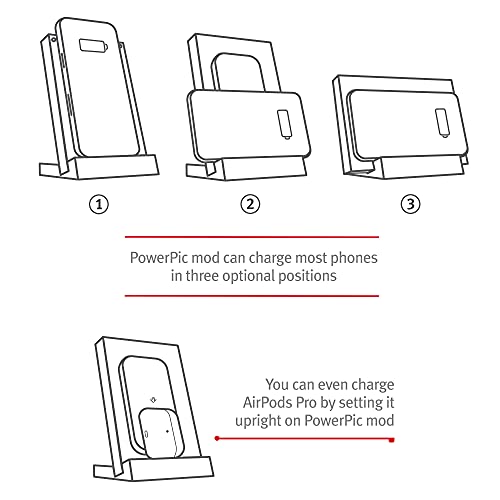 ①

②

③

PowerPic mod can charge most phones in three optional positions

You can even charge AirPods Pro by setting it upright on PowerPic mod