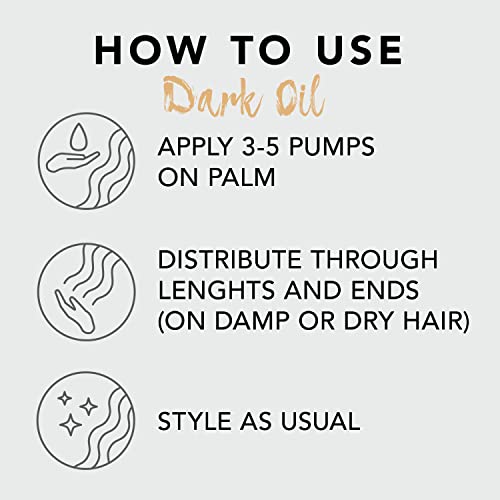 HOW TO USE
Dark Oil

APPLY 3-5 PUMPS ON PALM

DISTRIBUTE THROUGH LENGHTS AND ENDS (ON DAMP OR DRY HAIR)

STYLE AS USUAL