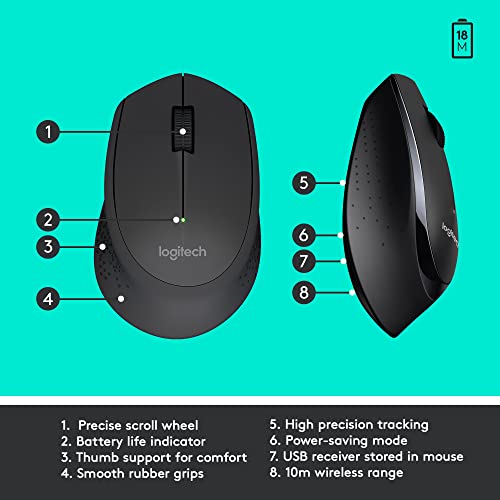 18
M

1

2

3

4

logitech

5

6

7

8

logitech

1. Precise scroll wheel
2. Battery life indicator
3. Thumb support for comfort
4. Smooth rubber grips

5. High precision tracking
6. Power-saving mode
7. USB receiver stored in mouse
8. 10m wireless range