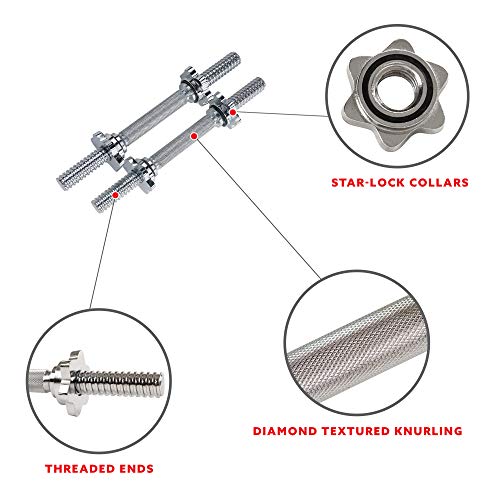 STAR-LOCK COLLARS

DIAMOND TEXTURED KNURLING

THREADED ENDS