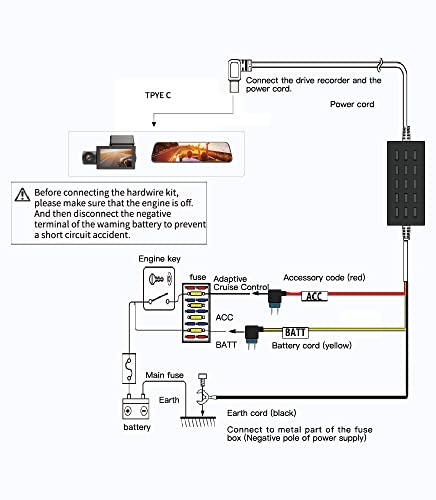 Connect the drive recorder and the power cord.

TPYE C

Power cord

Before connecting the hardwire kit, please make sure that the engine is off. And then disconnect the negative terminal of the waming battery to prevent a short circuit accident.

Engine key

fuse

Adaptive Cruise Control

Accessory code (red)

ACC

ACC

BATT

BATT

Battery cord (yellow)

Main fuse

Earth

battery

Earth cord (black)

Connect to metal part of the fuse box (Negative pole of power supply)