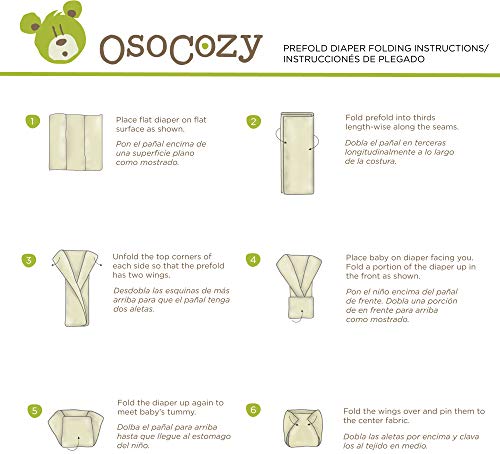 osocozy

PREFOLD DIAPER FOLDING INSTRUCTIONS/
INSTRUCCIONÉS DE PLEGADO

1

Place flat diaper on flat surface as shown.

Pon el pañal encima de una superficie plano como mostrado.

2

Fold prefold into thirds length-wise along the seams.

Dobla el pañal en terceras longitudinalmente a lo largo de la costura.

3

Unfold the top corners of each side so that the prefold has two wings.

Desdobla las esquinas de más arriba para que el pañal tenga dos aletas.

4

Place baby on diaper facing you. Fold a portion of the diaper up in the front as shown.

Pon el niño encima del pañal de frente. Dobla una porción de en frente para arriba como mostrado.

5

Fold the diaper up again to meet baby's tummy.

Dolba el pañal para arriba hasta que llegue al estomago del niño.

6

Fold the wings over and pin them to the center fabric.

Dobla las aletas por encima y clava los al tejido en medio.