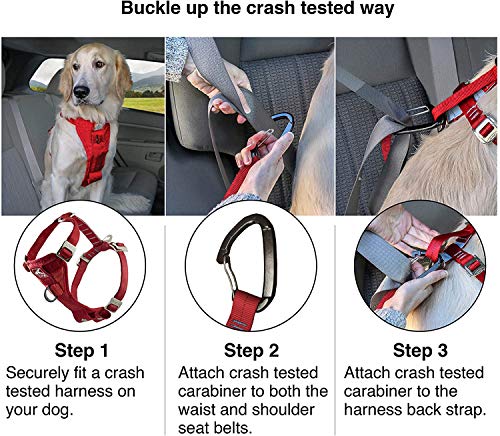 Buckle up the crash tested way

Step 1
Securely fit a crash tested harness on your dog.

Step 2
Attach crash tested carabiner to both the waist and shoulder seat belts.

Step 3
Attach crash tested carabiner to the harness back strap.