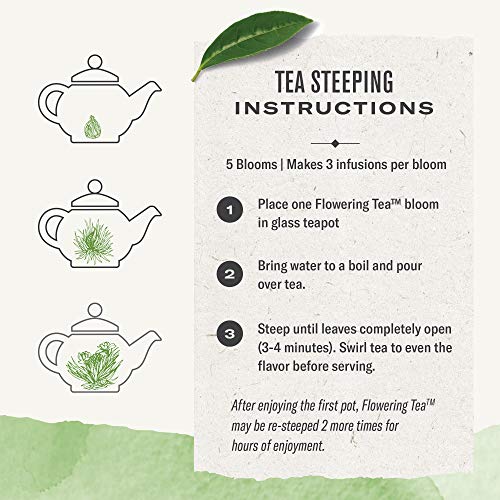 TEA STEEPING
INSTRUCTIONS

5 Blooms | Makes 3 infusions per bloom

1 Place one Flowering Tea™ bloom in glass teapot

2 Bring water to a boil and pour over tea.

3 Steep until leaves completely open (3-4 minutes). Swirl tea to even the flavor before serving.

After enjoying the first pot, Flowering Tea™ may be re-steeped 2 more times for hours of enjoyment.