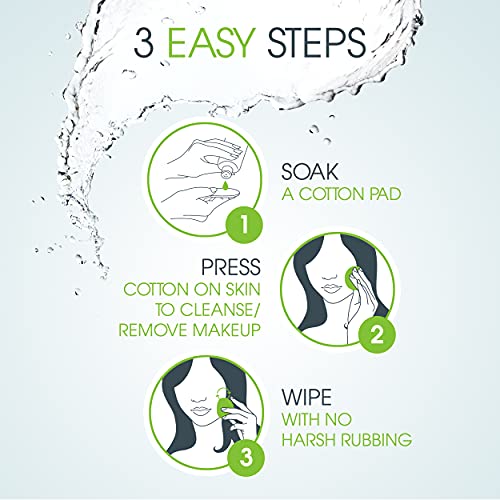 3 EASY STEPS

1

SOAK
A COTTON PAD

PRESS
COTTON ON SKIN TO CLEANSE/ REMOVE MAKEUP

2

3

WIPE
WITH NO HARSH RUBBING