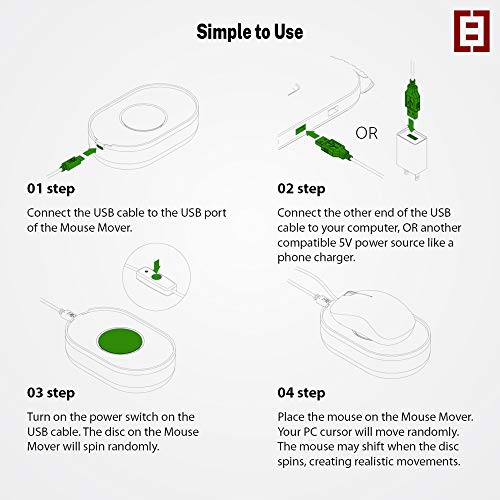 Simple to Use

OR

01 step

Connect the USB cable to the USB port of the Mouse Mover.

02 step

Connect the other end of the USB cable to your computer, OR another compatible 5V power source like a phone charger.

03 step

Turn on the power switch on the USB cable. The disc on the Mouse Mover will spin randomly.

04 step

Place the mouse on the Mouse Mover. Your PC cursor will move randomly. The mouse may shift when the disc spins, creating realistic movements.