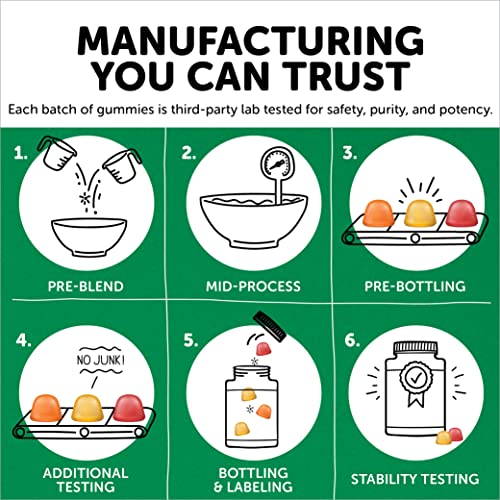 MANUFACTURING YOU CAN TRUST

Each batch of gummies is third-party lab tested for safety, purity, and potency.

1.
PRE-BLEND

2.
MID-PROCESS

3.
PRE-BOTTLING

4.
NO JUNK!
ADDITIONAL TESTING

5.
BOTTLING & LABELING

6.
STABILITY TESTING