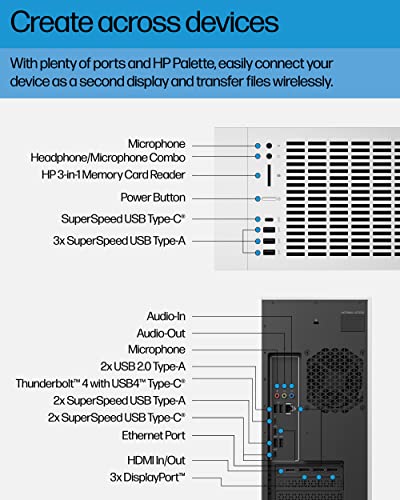 Create across devices

With plenty of ports and HP Palette, easily connect your device as a second display and transfer files wirelessly.

Microphone
Headphone/Microphone Combo
HP 3-in-1 Memory Card Reader
Power Button
SuperSpeed USB Type-C®
3x SuperSpeed USB Type-A

Audio-In
Audio-Out
Microphone
2x USB 2.0 Type-A
Thunderbolt™ 4 with USB4™ Type-C®
2x SuperSpeed USB Type-A
2x SuperSpeed USB Type-C®
Ethernet Port
HDMI In/Out
3x DisplayPort™