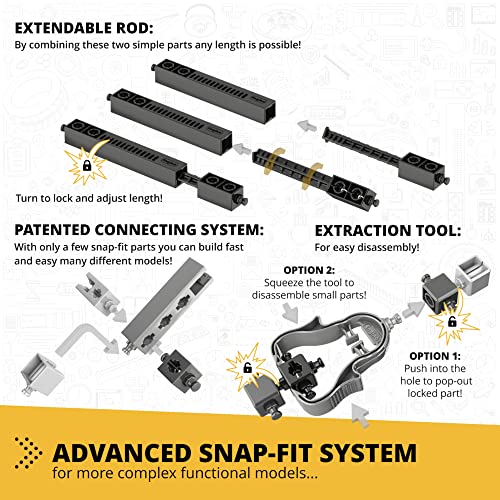 EXTENDABLE ROD:
By combining these two simple parts any length is possible!

Turn to lock and adjust length!

PATENTED CONNECTING SYSTEM:
With only a few snap-fit parts you can build fast and easy many different models!

EXTRACTION TOOL:
For easy disassembly!

OPTION 2:
Squeeze the tool to disassemble small parts!

OPTION 1:
Push into the hole to pop-out locked part!

ADVANCED SNAP-FIT SYSTEM
for more complex functional models...