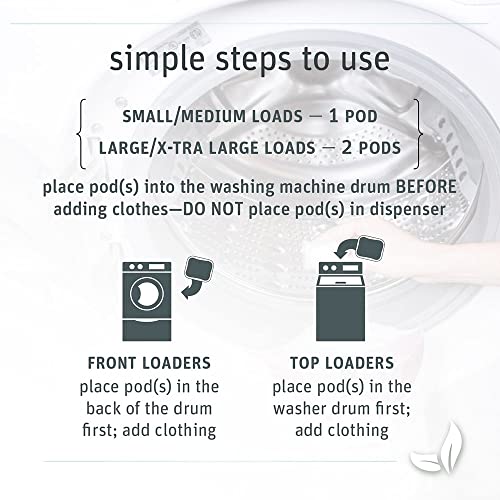 simple steps to use

SMALL/MEDIUM LOADS — 1 POD
LARGE/X-TRA LARGE LOADS — 2 PODS

place pod(s) into the washing machine drum BEFORE adding clothes—DO NOT place pod(s) in dispenser

FRONT LOADERS
place pod(s) in the back of the drum first; add clothing

TOP LOADERS
place pod(s) in the washer drum first; add clothing