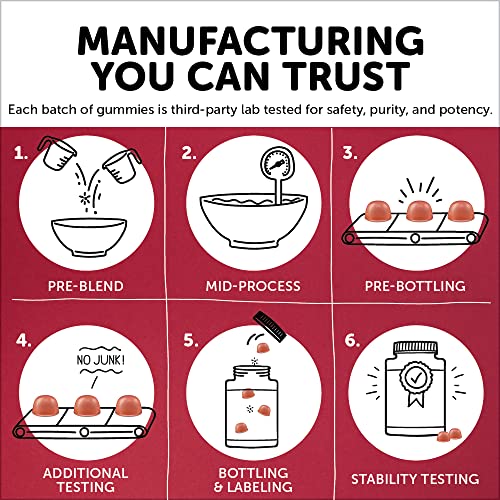 MANUFACTURING YOU CAN TRUST

Each batch of gummies is third-party lab tested for safety, purity, and potency.

1.

PRE-BLEND

2.

MID-PROCESS

3.

PRE-BOTTLING

4.

NO JUNK!

ADDITIONAL TESTING

5.

BOTTLING & LABELING

6.

STABILITY TESTING