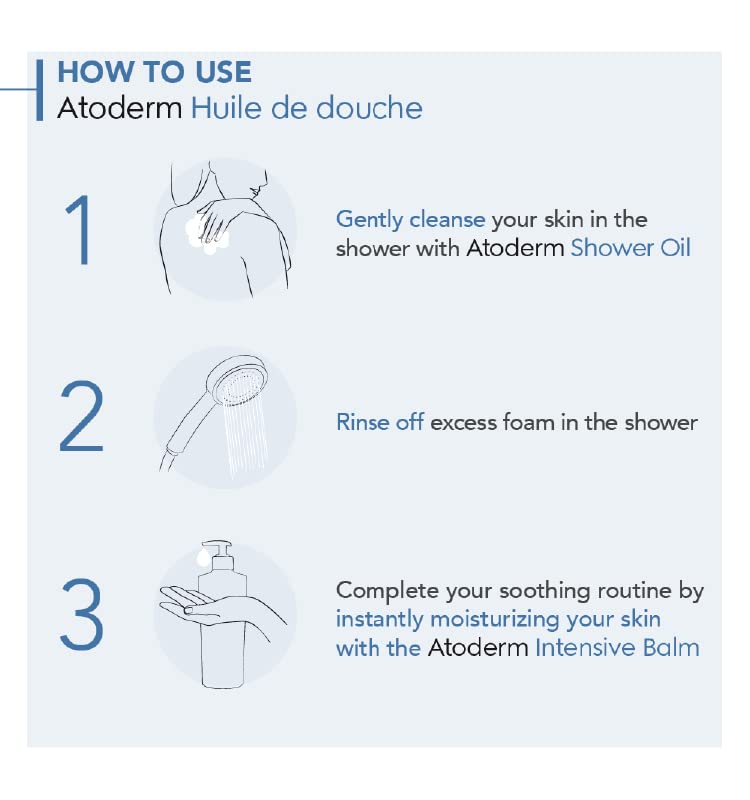 HOW TO USE
Atoderm Huile de douche

1

Gently cleanse your skin in the shower with Atoderm Shower Oil

2

Rinse off excess foam in the shower

3

Complete your soothing routine by instantly moisturizing your skin with the Atoderm Intensive Balm