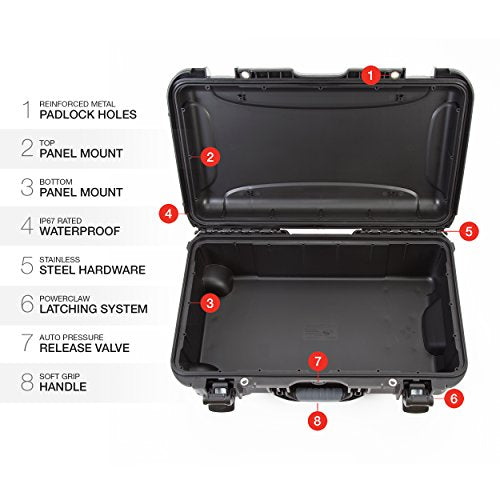 1 REINFORCED METAL
PADLOCK HOLES

2 TOP
PANEL MOUNT

3 BOTTOM
PANEL MOUNT

4 IP67 RATED
WATERPROOF

5 STAINLESS
STEEL HARDWARE

6 POWERCLAW
LATCHING SYSTEM

7 AUTO PRESSURE
RELEASE VALVE

8 SOFT GRIP
HANDLE

1

2

4

5

3

7

6

8