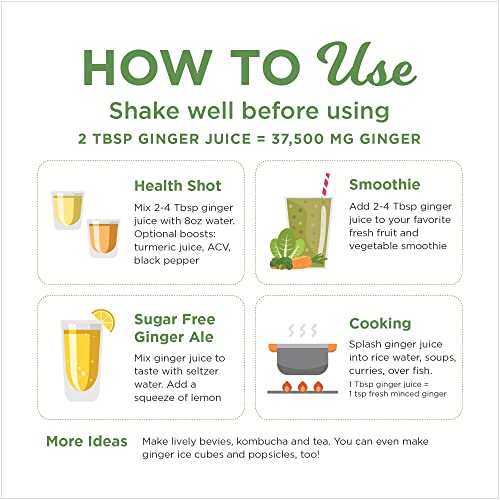 HOW TO Use

Shake well before using

2 TBSP GINGER JUICE = 37,500 MG GINGER

Health Shot

Mix 2-4 Tbsp ginger juice with 8oz water. Optional boosts: turmeric juice, ACV, black pepper

Smoothie

Add 2-4 Tbsp ginger juice to your favorite fresh fruit and vegetable smoothie

Sugar Free Ginger Ale

Mix ginger juice to taste with seltzer water. Add a squeeze of lemon

Cooking

Splash ginger juice into rice water, soups, curries, over fish.

1 Tbsp ginger juice = 1 tsp fresh minced ginger

More Ideas

Make lively bevies, kombucha and tea. You can even make ginger ice cubes and popsicles, too!