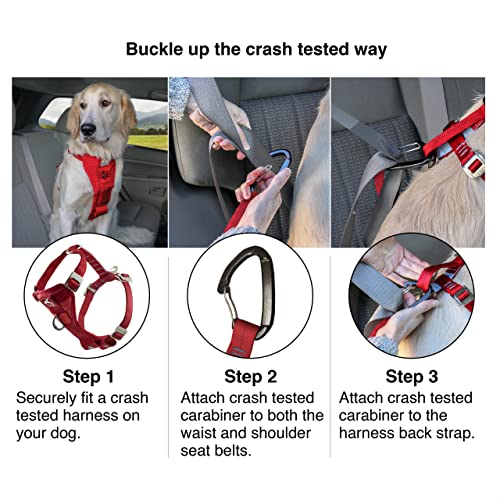 Buckle up the crash tested way

Step 1
Securely fit a crash tested harness on your dog.

Step 2
Attach crash tested carabiner to both the waist and shoulder seat belts.

Step 3
Attach crash tested carabiner to the harness back strap.