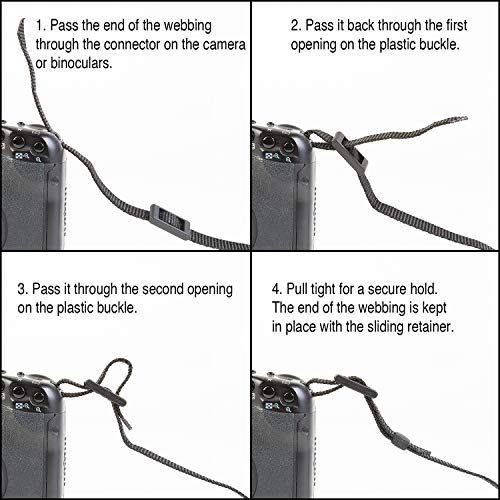 1. Pass the end of the webbing through the connector on the camera or binoculars.

2. Pass it back through the first opening on the plastic buckle.

3. Pass it through the second opening on the plastic buckle.

4. Pull tight for a secure hold. The end of the webbing is kept in place with the sliding retainer.