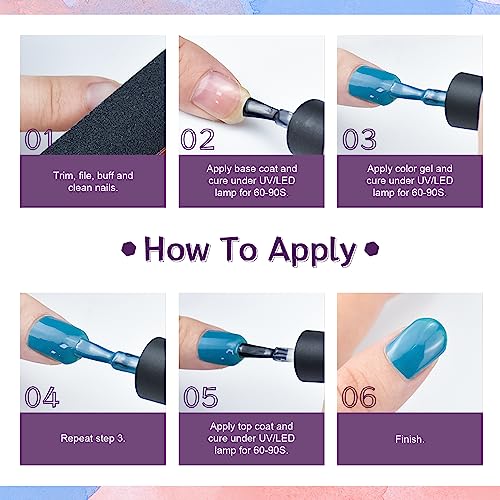 01
Trim, file, buff and clean nails.

02
Apply base coat and cure under UV/LED lamp for 60-90S.

03
Apply color gel and cure under UV/LED lamp for 60-90S.

How To Apply

04
Repeat step 3.

05
Apply top coat and cure under UV/LED lamp for 60-90S.

06
Finish.