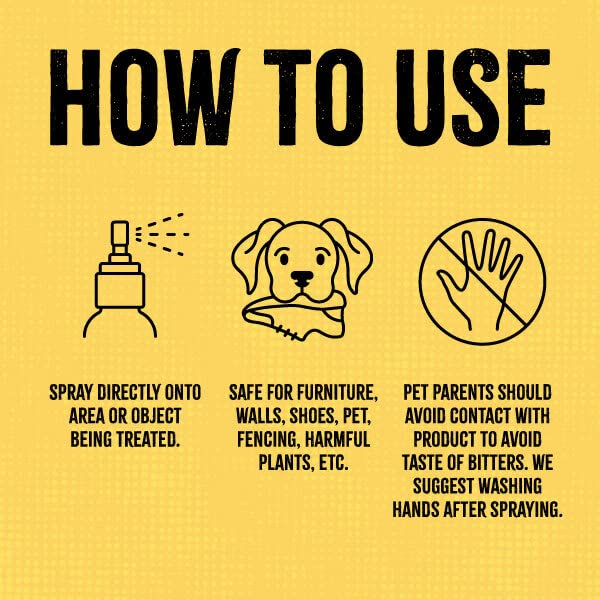 HOW TO USE

SPRAY DIRECTLY ONTO AREA OR OBJECT BEING TREATED.

SAFE FOR FURNITURE, WALLS, SHOES, PET, FENCING, HARMFUL PLANTS, ETC.

PET PARENTS SHOULD AVOID CONTACT WITH PRODUCT TO AVOID TASTE OF BITTERS. WE SUGGEST WASHING HANDS AFTER SPRAYING.