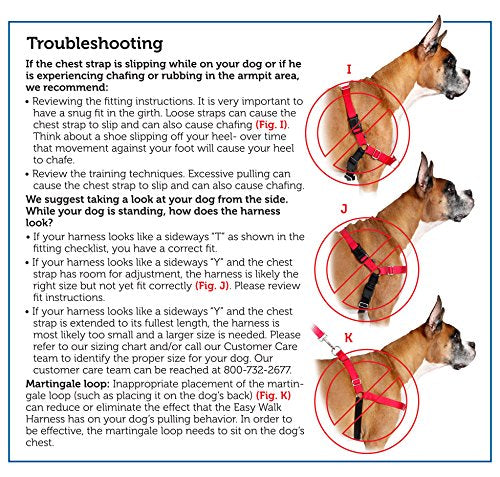 Troubleshooting

If the chest strap is slipping while on your dog or if he is experiencing chafing or rubbing in the armpit area, we recommend:

• Reviewing the fitting instructions. It is very important to have a snug fit in the girth. Loose straps can cause the chest strap to slip and can also cause chafing (Fig. I). Think about a shoe slipping off your heel- over time that movement against your foot will cause your heel to chafe.

• Review the training techniques. Excessive pulling can cause the chest strap to slip and can also cause chafing.

We suggest taking a look at your dog from the side. While your dog is standing, how does the harness look?

• If your harness looks like a sideways "T" as shown in the fitting checklist, you have a correct fit.

• If your harness looks like a sideways "Y" and the chest strap has room for adjustment, the harness is likely the right size but not yet fit correctly (Fig. J). Please review fit instructions.

• If your harness looks like a sideways "Y" and the chest strap is extended to its fullest length, the harness is most likely too small and a larger size is needed. Please refer to our sizing chart and/or call our Customer Care team to identify the proper size for your dog. Our customer care team can be reached at 800-732-2677.

Martingale loop: Inappropriate placement of the martingale loop (such as placing it on the dog's back) (Fig. K) can reduce or eliminate the effect that the Easy Walk Harness has on your dog's pulling behavior. In order to be effective, the martingale loop needs to sit on the dog's chest.

I

J

K